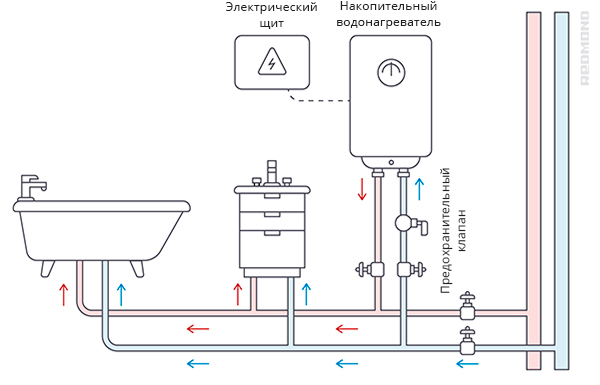 Электрический щит

Накопительный водонагреватель

REDMOND

Предохранительный клапан