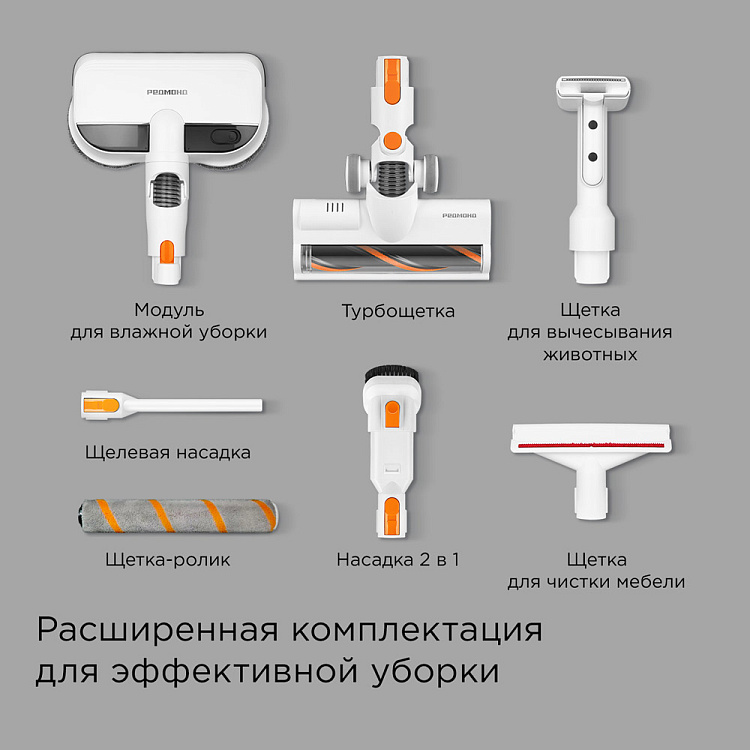 REDMOND

Модуль для влажной уборки

REDMOND

Турбощетка

Щетка для вычесывания животных

Щелевая насадка

Щетка-ролик

Насадка 2 в 1

Щетка для чистки мебели

Расширенная комплектация для эффективной уборки