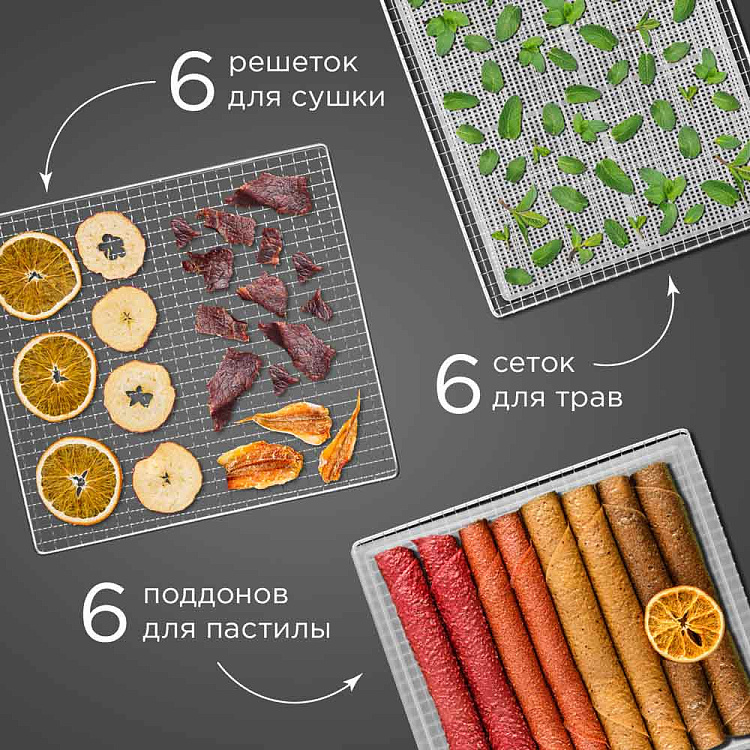 6 решеток для сушки

6 сеток для трав

6 поддонов для пастилы