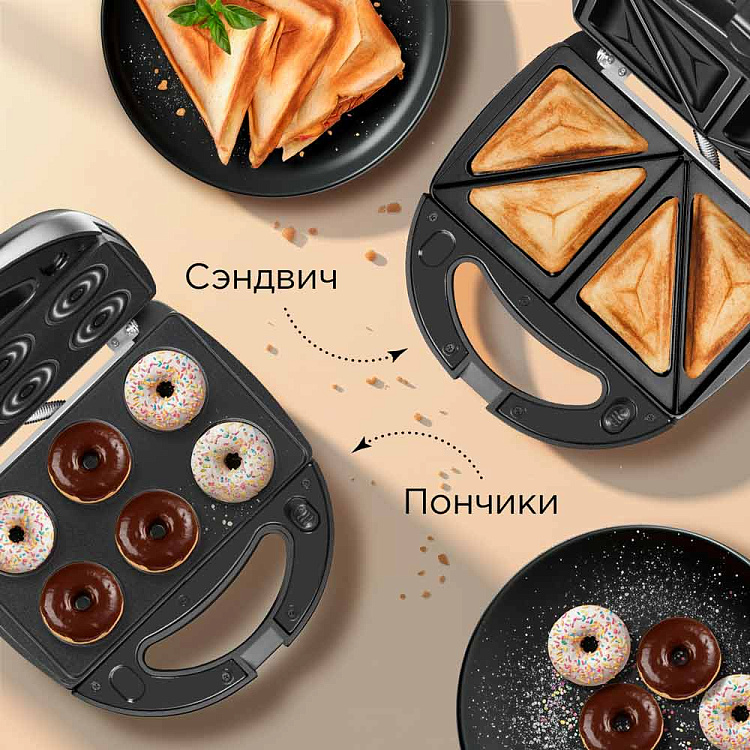 Сэндвич

Пончики