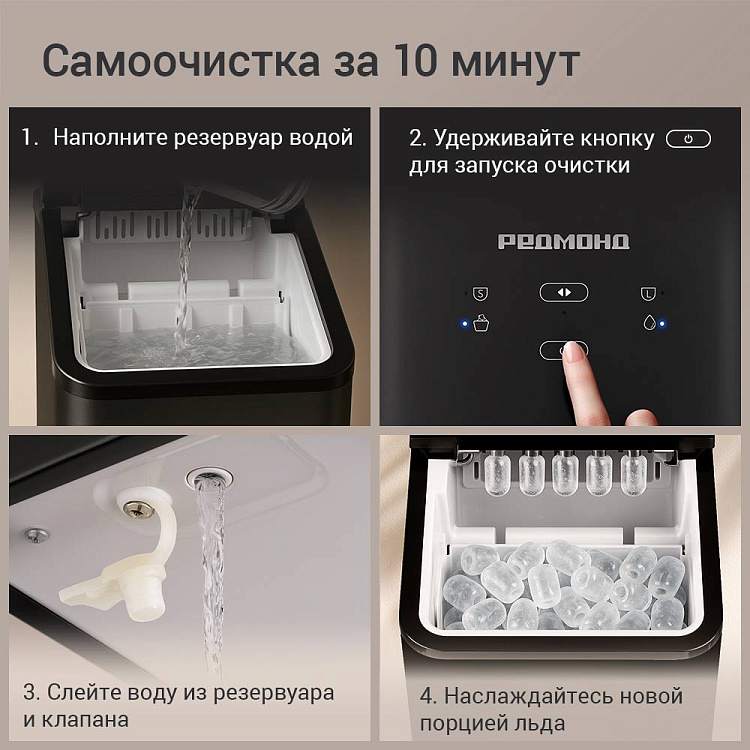 Самоочистка за 10 минут

1. Наполните резервуар водой

2. Удерживайте кнопку для запуска очистки

РЕДМОНД

S

L

3. Слейте воду из резервуара и клапана

4. Наслаждайтесь новой порцией льда